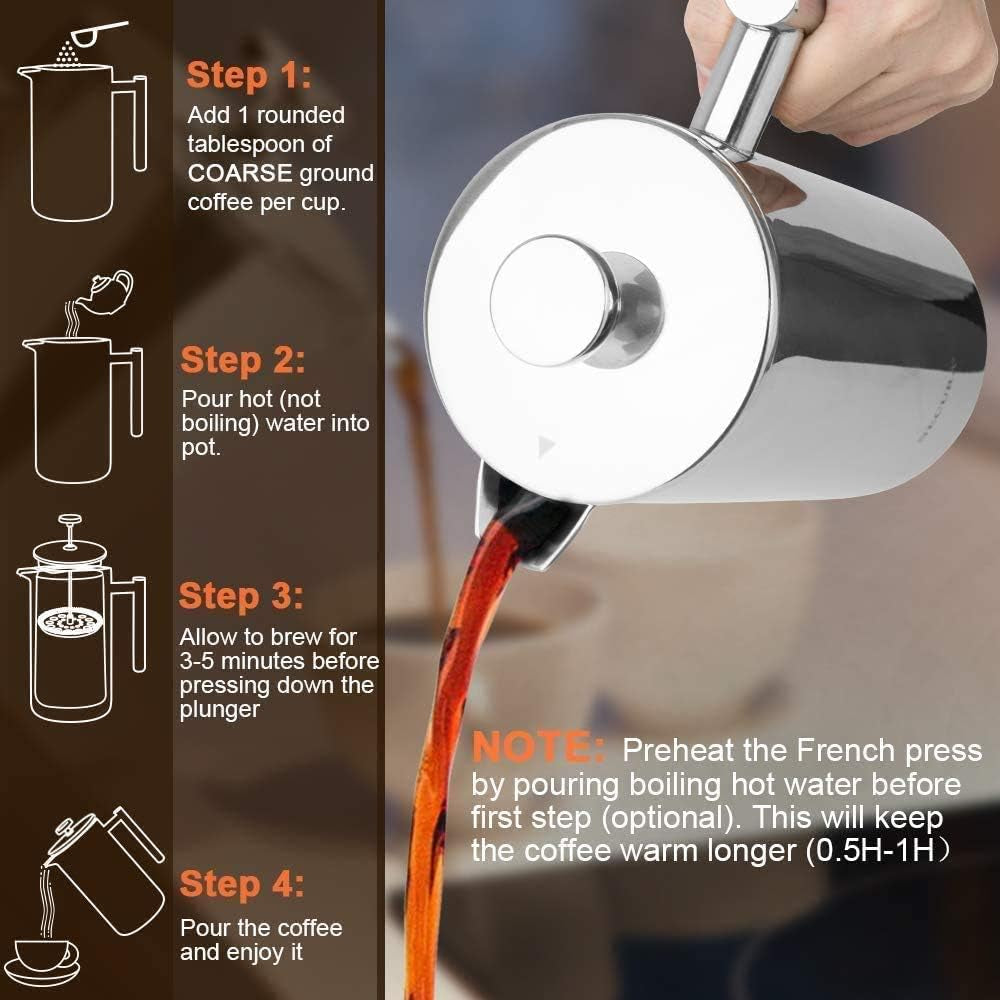 Step 1:
Add 1 rounded tablespoon of COARSE ground coffee per cup.

Step 2:
Pour hot (not boiling) water into pot.

Step 3:
Allow to brew for 3-5 minutes before pressing down the plunger

Step 4:
Pour the coffee and enjoy it

NOTE: Preheat the French press by pouring boiling hot water before first step (optional). This will keep the coffee warm longer (0.5H-1H)